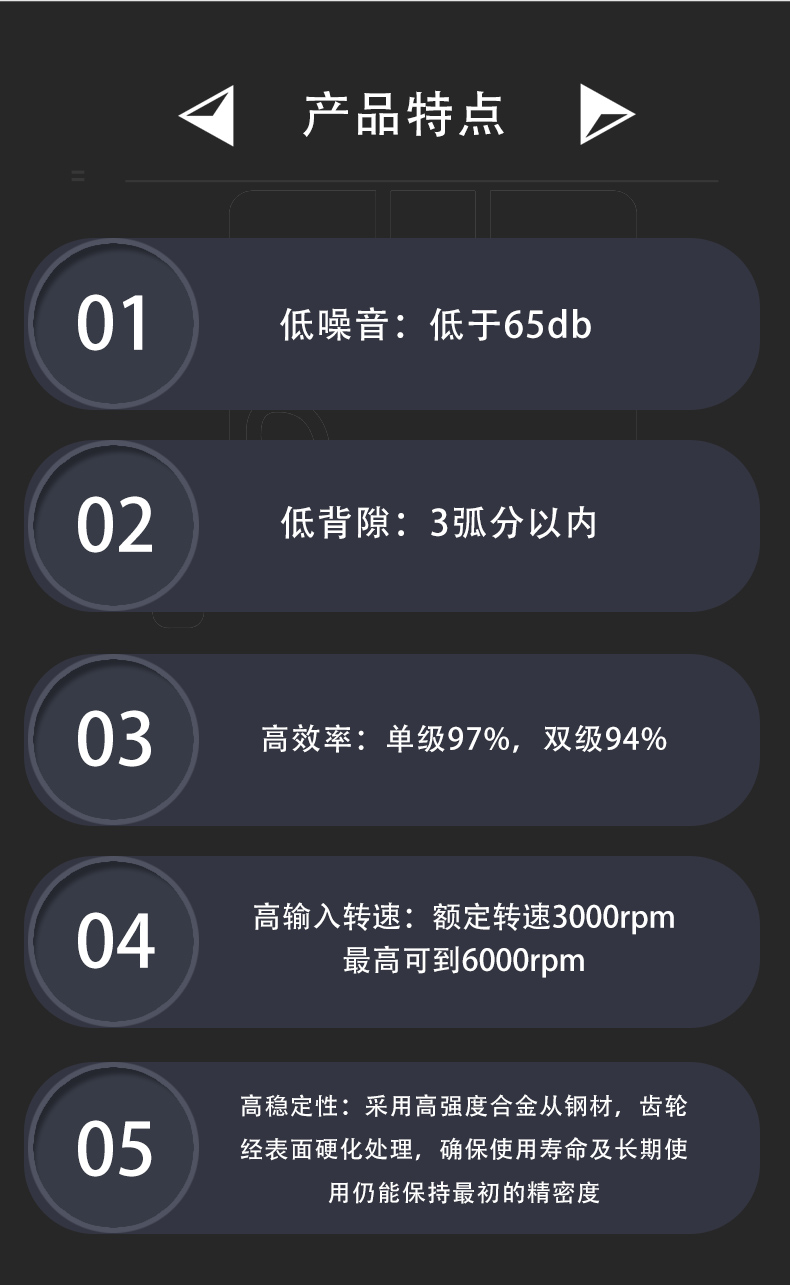 产品特点

01

低噪音：低于65db

02

低背隙：3弧分以内

03

高效率：单级97%，双级94%

04

高输入转速：额定转速3000rpm
最高可到6000rpm

05

高稳定性：采用高强度合金从钢材，齿轮经表面硬化处理，确保使用寿命及长期使用仍能保持最初的精密度